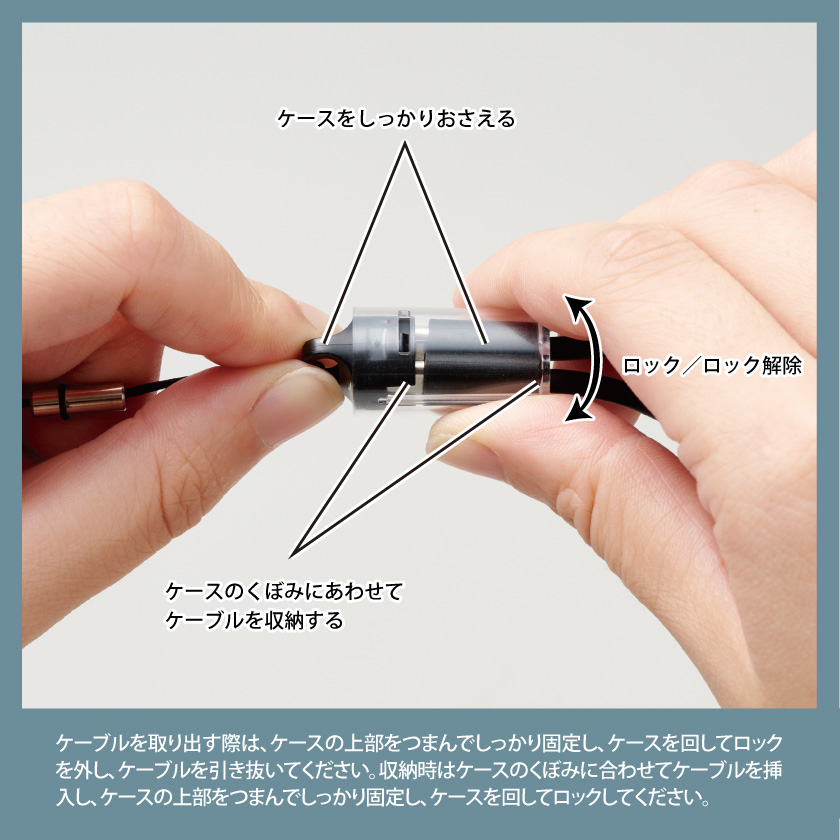 ケースをしっかりおさえる

ロック／ロック解除

ケースのくぼみにあわせて
ケーブルを収納する

ケーブルを取り出す際は、ケースの上部をつまんでしっかり固定し、ケースを回してロックを外し、ケーブルを引き抜いてください。収納時はケースのくぼみに合わせてケーブルを挿入し、ケースの上部をつまんでしっかり固定し、ケースを回してロックしてください。